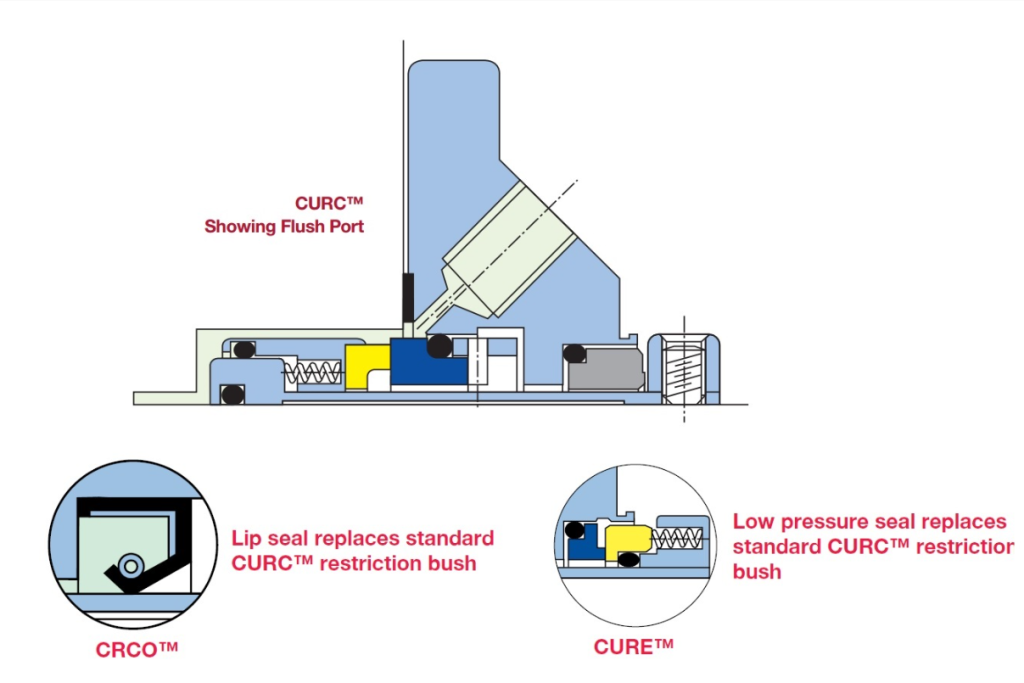 CURC™
Showing Flush Port

Lip seal replaces standard CURC™ restriction bush

CRCO™

Low pressure seal replaces standard CURC™ restrictior bush

CURE™